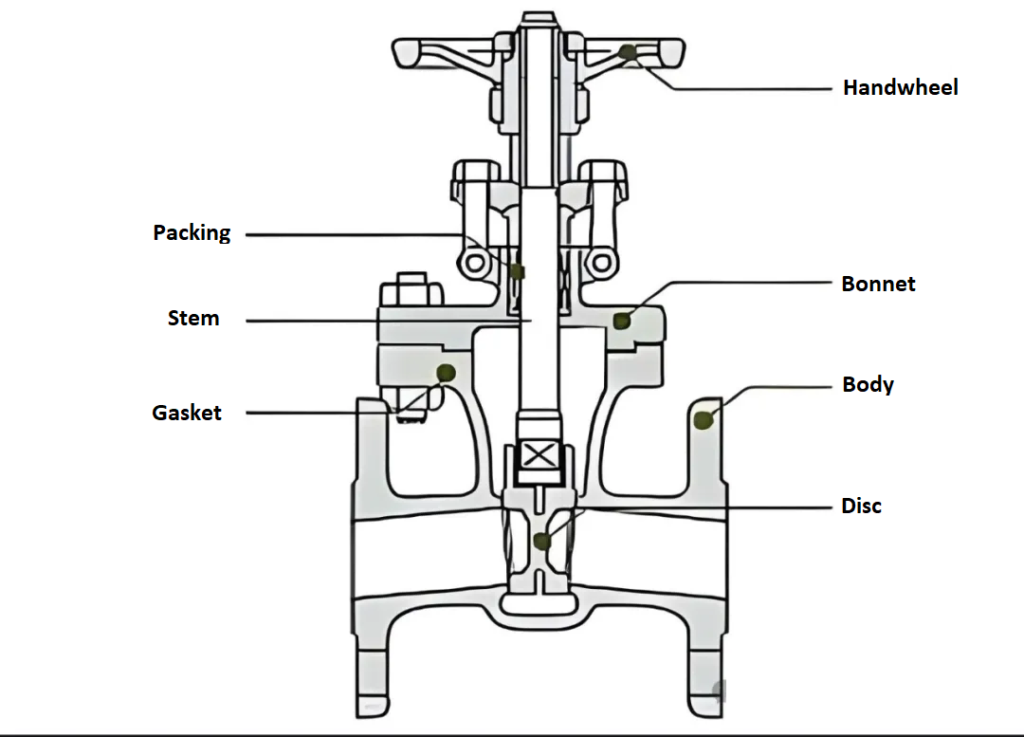 Handwheel

Packing

Bonnet

Stem

Body

Gasket

Disc